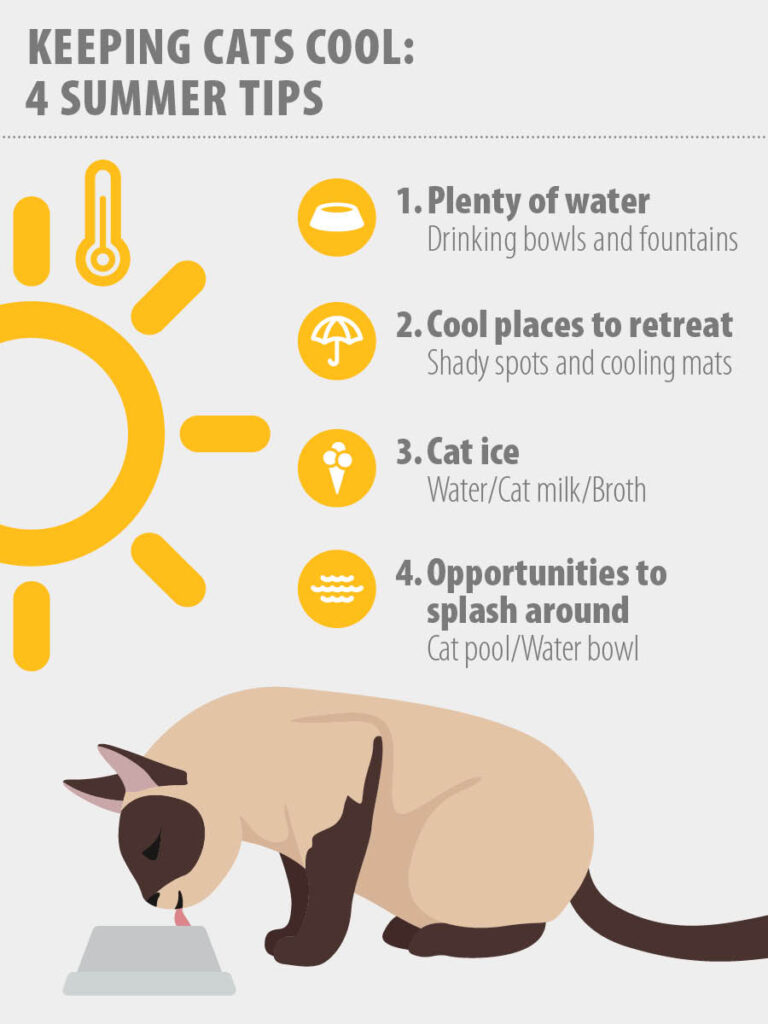 KEEPING CATS COOL:
4 SUMMER TIPS

1. Plenty of water
Drinking bowls and fountains

2. Cool places to retreat
Shady spots and cooling mats

3. Cat ice
Water/Cat milk/Broth

4. Opportunities to splash around
Cat pool/Water bowl